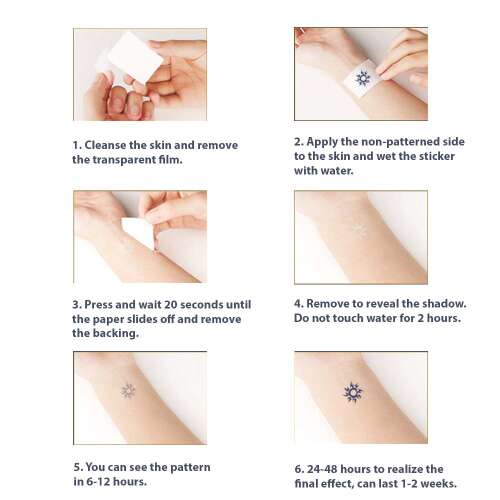 1. Cleanse the skin and remove the transparent film.

2. Apply the non-patterned side to the skin and wet the sticker with water.

3. Press and wait 20 seconds until the paper slides off and remove the backing.

4. Remove to reveal the shadow. Do not touch water for 2 hours.

5. You can see the pattern in 6-12 hours.

6. 24-48 hours to realize the final effect, can last 1-2 weeks.