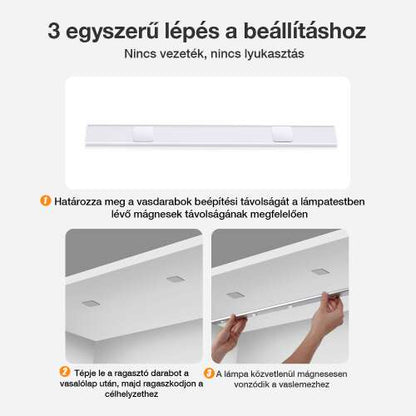 3 egyszerű lépés a beállításhoz

Nincs vezeték, nincs lyukasztás

1 Határozza meg a vasdarabok beépítési távolságát a lámpatestben lévő mágnesek távolságának megfelelően

2 Tépje le a ragasztó darabot a vasalólap után, majd ragaszkodjon a célhelyzethez

3 A lámpa közvetlenül mágnesesen vonzódik a vaslemezhez